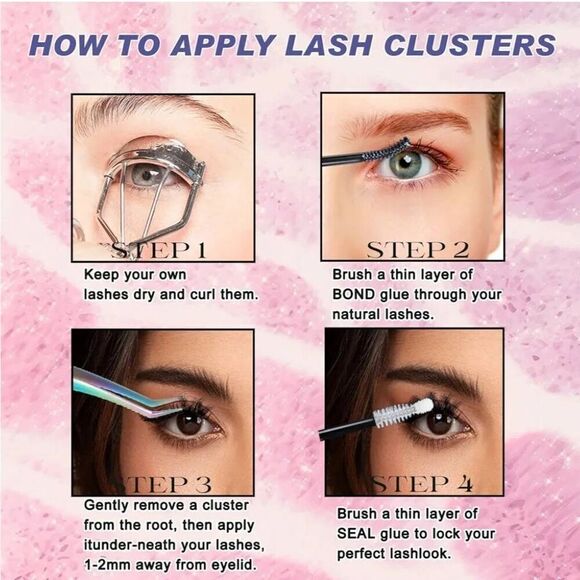 HOW TO APPLY LASH CLUSTERS

STEP 1
Keep your own lashes dry and curl them.

STEP 2
Brush a thin layer of BOND glue through your natural lashes.

STEP 3
Gently remove a cluster from the root, then apply itunder-neath your lashes, 1-2mm away from eyelid.

STEP 4
Brush a thin layer of SEAL glue to lock your perfect lashlook.